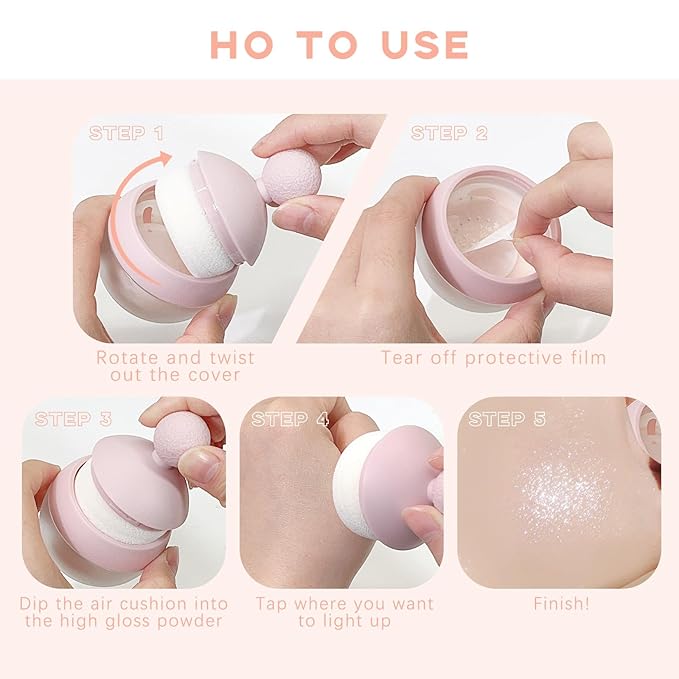 HO TO USE

STEP 1

Rotate and twist out the cover

STEP 2

Tear off protective film

STEP 3

Dip the air cushion into the high gloss powder

STEP 4

Tap where you want to light up

STEP 5

Finish!