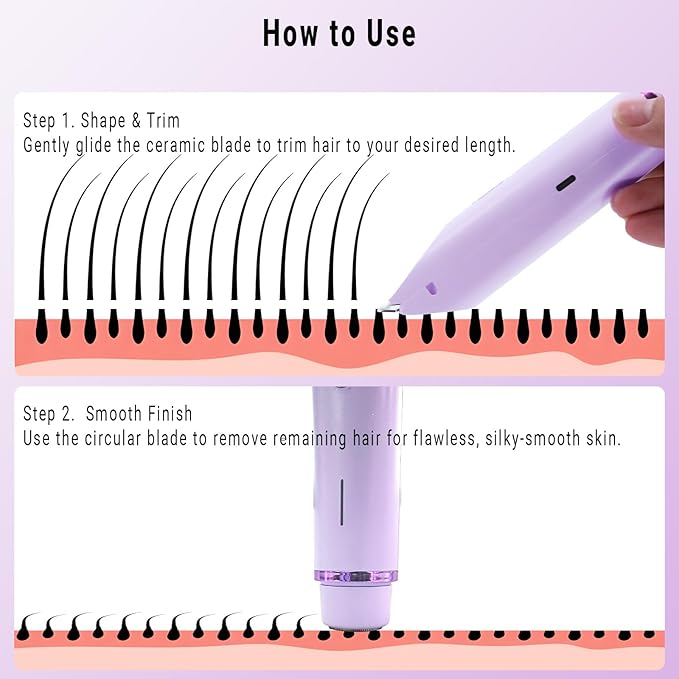 How to Use

Step 1. Shape & Trim
Gently glide the ceramic blade to trim hair to your desired length.

Step 2. Smooth Finish
Use the circular blade to remove remaining hair for flawless, silky-smooth skin.