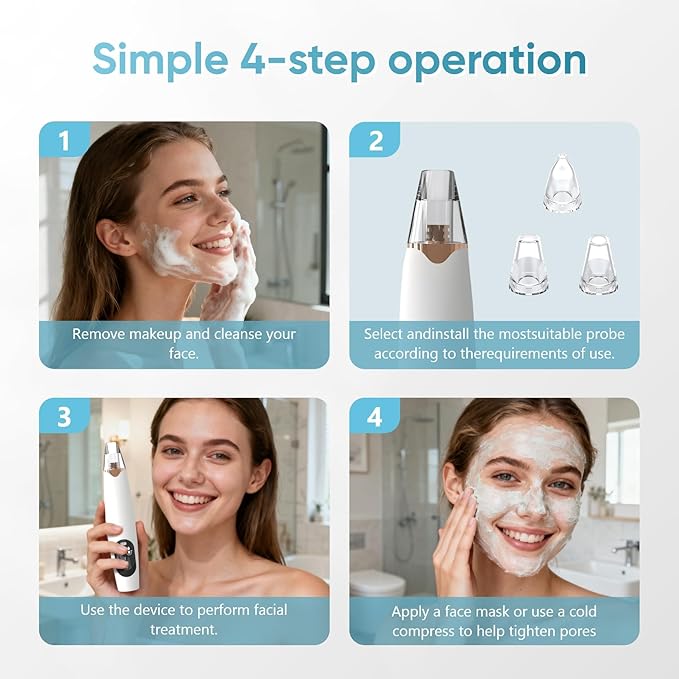 Simple 4-step operation

1

Remove makeup and cleanse your face.

2

Select andinstall the mostsuitable probe according to therequirements of use.

3

Use the device to perform facial treatment.

4

Apply a face mask or use a cold compress to help tighten pores