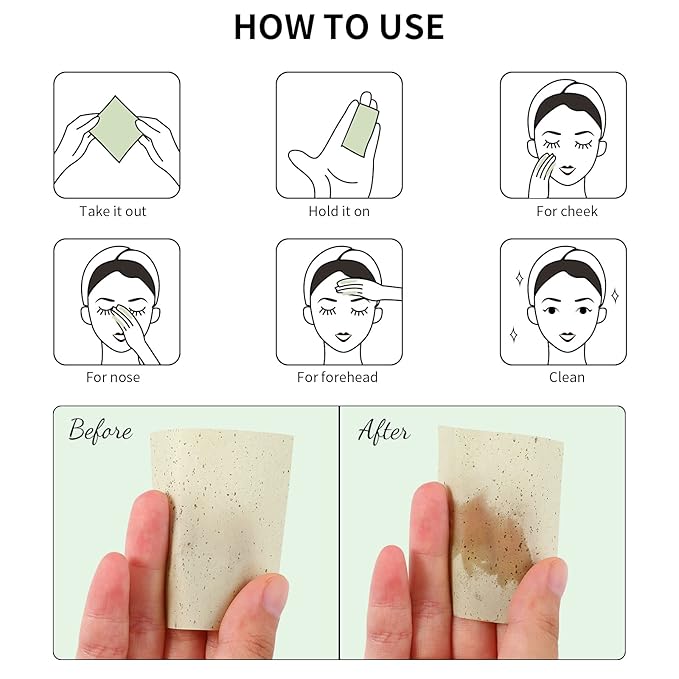 HOW TO USE

Take it out

Hold it on

For cheek

For nose

For forehead

Clean

Before

After