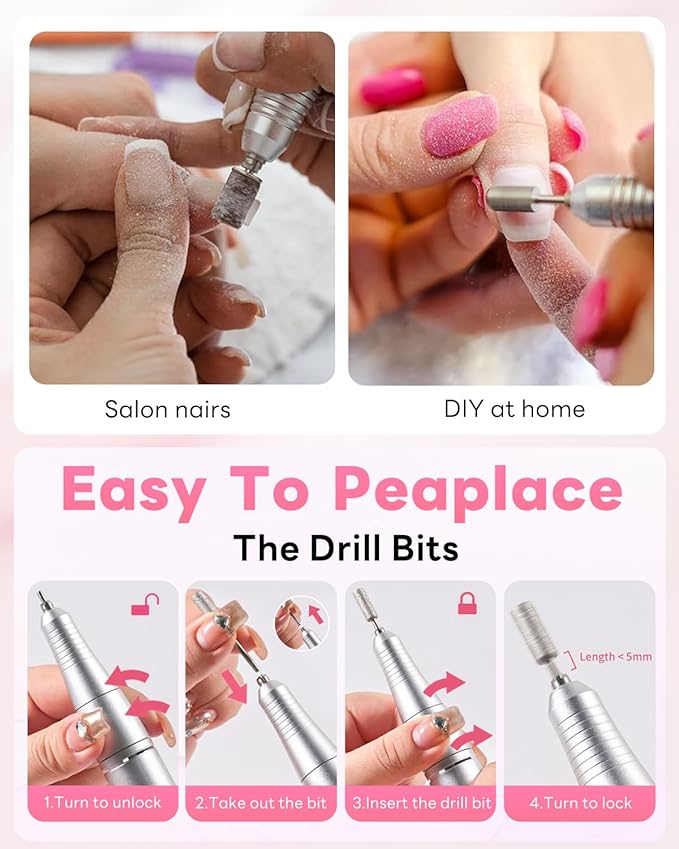 Salon nairs

DIY at home

Easy To Peaplace

The Drill Bits

Length < 5mm

1.Turn to unlock

2.Take out the bit

3.Insert the drill bit

4.Turn to lock