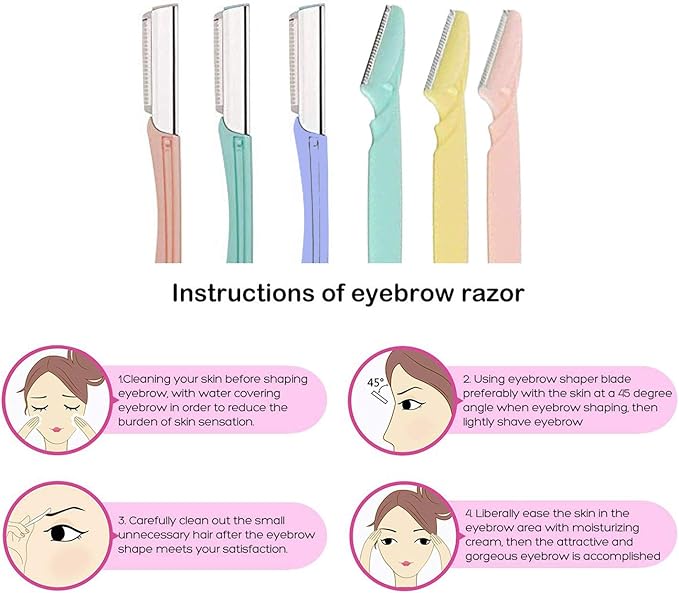 Instructions of eyebrow razor

1.Cleaning your skin before shaping eyebrow, with water covering eyebrow in order to reduce the burden of skin sensation.

45°

2. Using eyebrow shaper blade preferably with the skin at a 45 degree angle when eyebrow shaping, then lightly shave eyebrow

3. Carefully clean out the small unnecessary hair after the eyebrow shape meets your satisfaction.

4. Liberally ease the skin in the eyebrow area with moisturizing cream, then the attractive and gorgeous eyebrow is accomplished