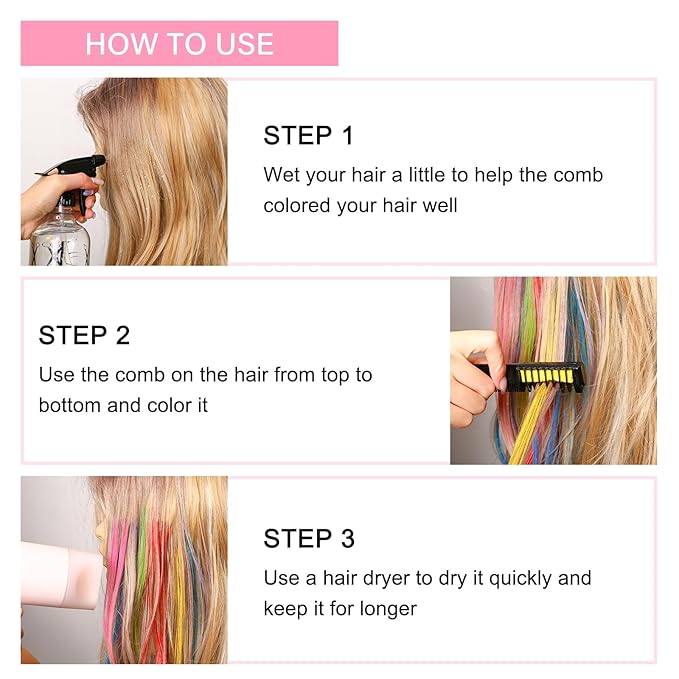 HOW TO USE

STEP 1

Wet your hair a little to help the comb colored your hair well

STEP 2

Use the comb on the hair from top to bottom and color it

STEP 3

Use a hair dryer to dry it quickly and keep it for longer