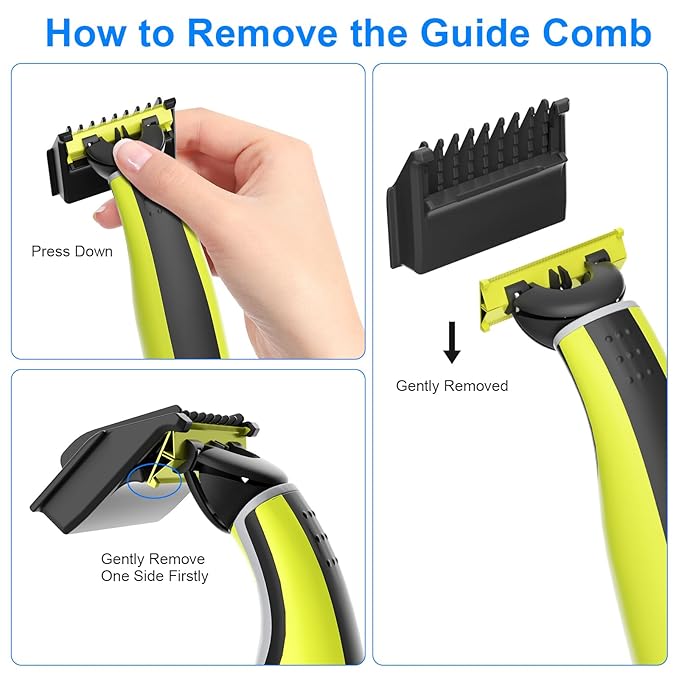 How to Remove the Guide Comb

Press Down

Gently Remove One Side Firstly

Gently Removed