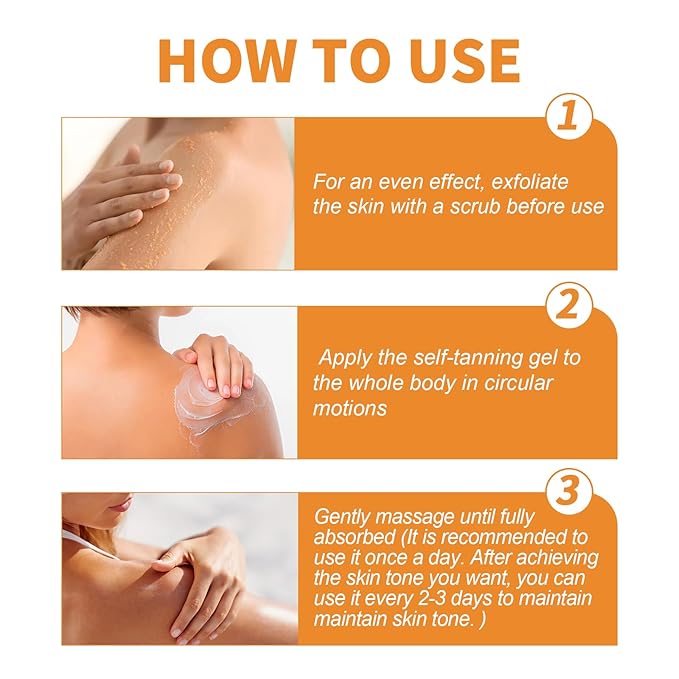 HOW TO USE

1

For an even effect, exfoliate the skin with a scrub before use

2

Apply the self-tanning gel to the whole body in circular motions

3

Gently massage until fully absorbed (It is recommended to use it once a day. After achieving the skin tone you want, you can use it every 2-3 days to maintain maintain skin tone. )