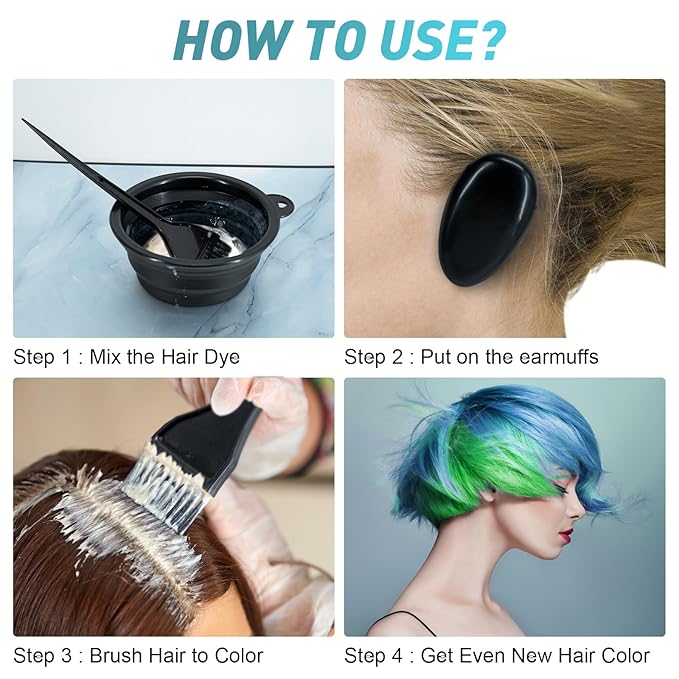 HOW TO USE?

Step 1 : Mix the Hair Dye

Step 2 : Put on the earmuffs

Step 3 : Brush Hair to Color

Step 4 : Get Even New Hair Color