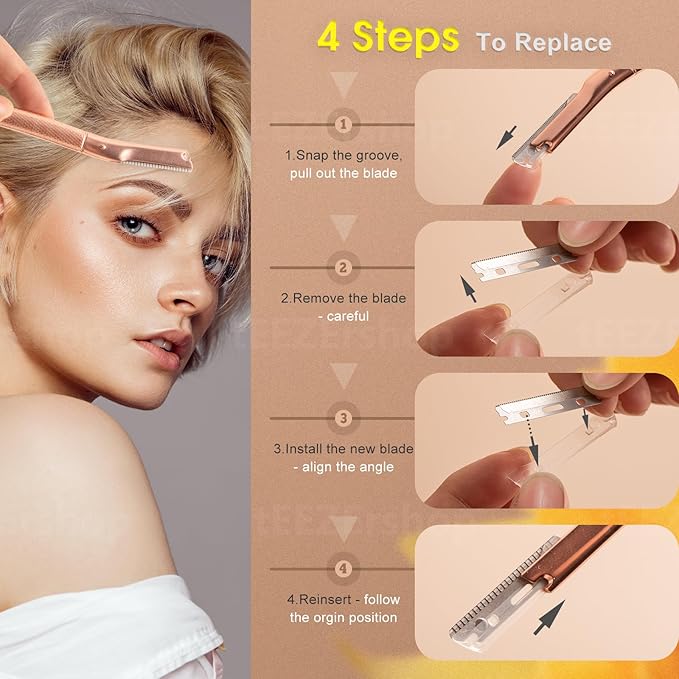 4 Steps To Replace

1

1.Snap the groove, pull out the blade

2

2.Remove the blade - careful

3

3.Install the new blade - align the angle

4

4.Reinsert - follow the orgin position