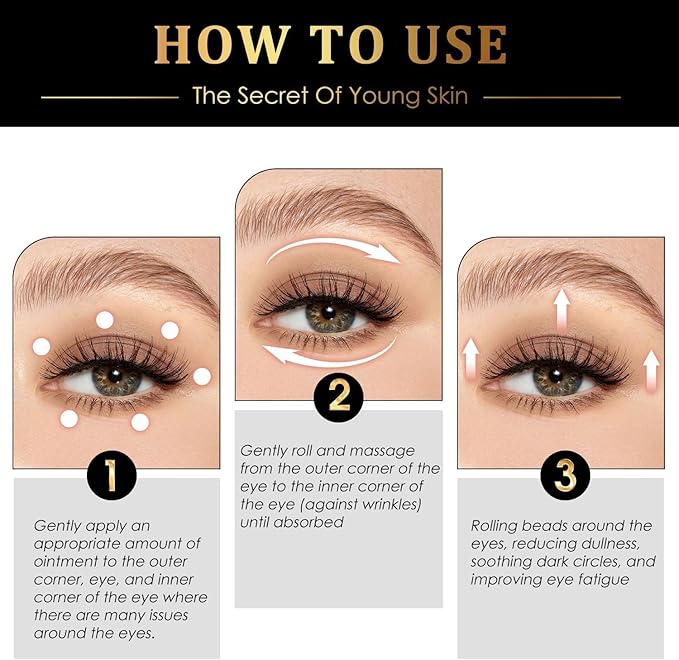 HOW TO USE

The Secret Of Young Skin

1

Gently apply an appropriate amount of ointment to the outer corner, eye, and inner corner of the eye where there are many issues around the eyes.

2

Gently roll and massage from the outer corner of the eye to the inner corner of the eye (against wrinkles) until absorbed

3

Rolling beads around the eyes, reducing dullness, soothing dark circles, and improving eye fatigue