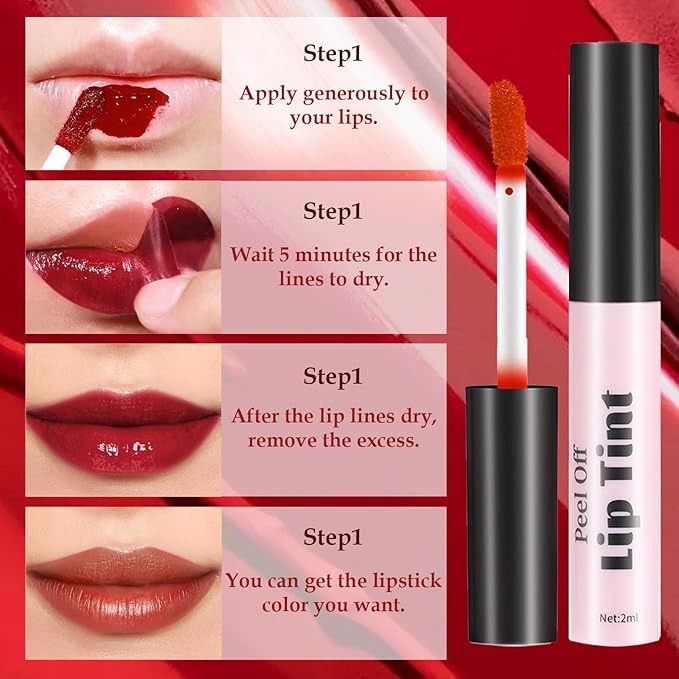 Step1
Apply generously to your lips.

Step1
Wait 5 minutes for the lines to dry.

Step1
After the lip lines dry, remove the excess.

Step1
You can get the lipstick color you want.

Peel Off
Lip Tint
Net:2ml