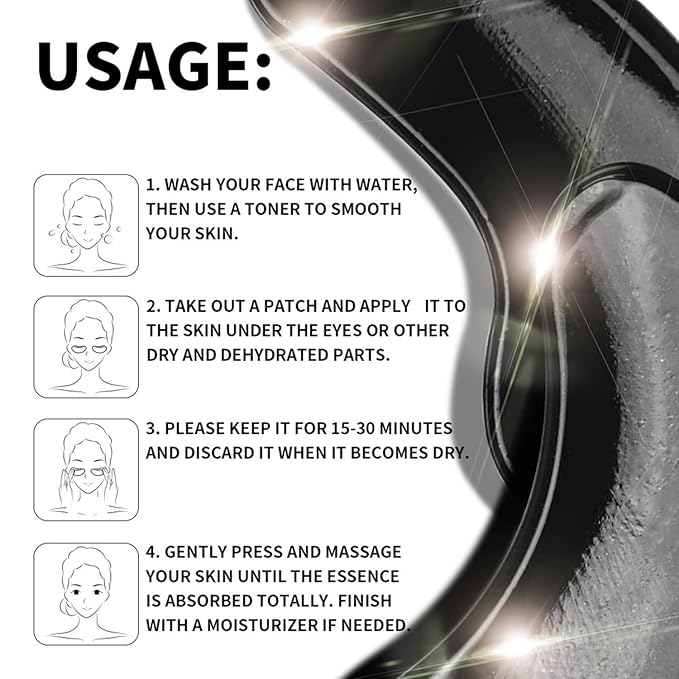 USAGE:

1. WASH YOUR FACE WITH WATER, THEN USE A TONER TO SMOOTH YOUR SKIN.

2. TAKE OUT A PATCH AND APPLY IT TO THE SKIN UNDER THE EYES OR OTHER DRY AND DEHYDRATED PARTS.

3. PLEASE KEEP IT FOR 15-30 MINUTES AND DISCARD IT WHEN IT BECOMES DRY.

4. GENTLY PRESS AND MASSAGE YOUR SKIN UNTIL THE ESSENCE IS ABSORBED TOTALLY. FINISH WITH A MOISTURIZER IF NEEDED.