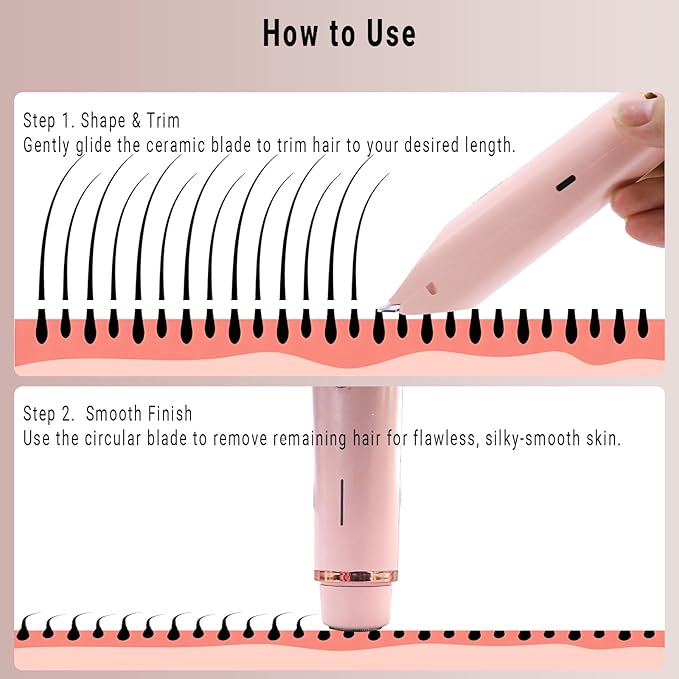 How to Use

Step 1. Shape & Trim
Gently glide the ceramic blade to trim hair to your desired length.

Step 2. Smooth Finish
Use the circular blade to remove remaining hair for flawless, silky-smooth skin.