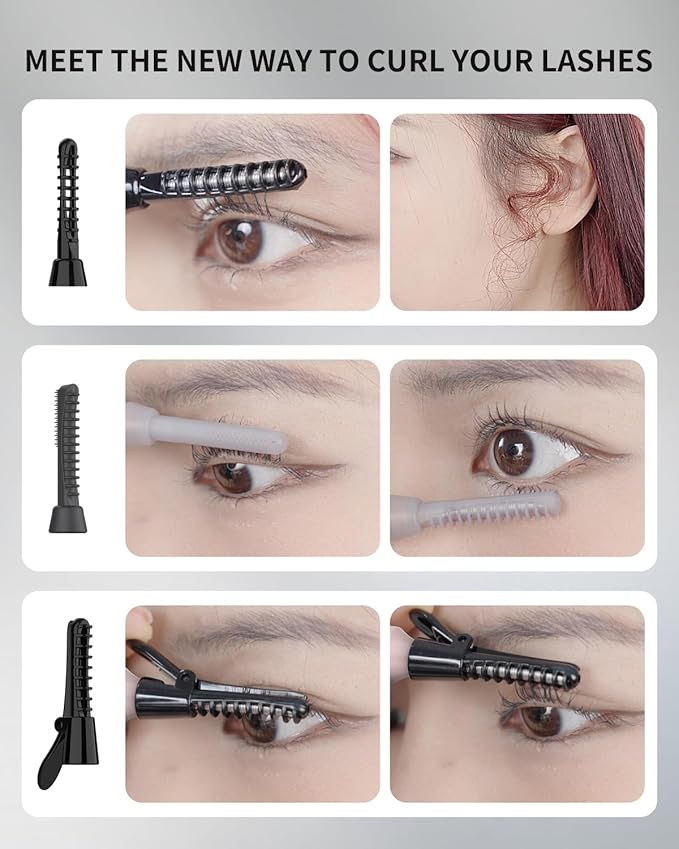 MEET THE NEW WAY TO CURL YOUR LASHES