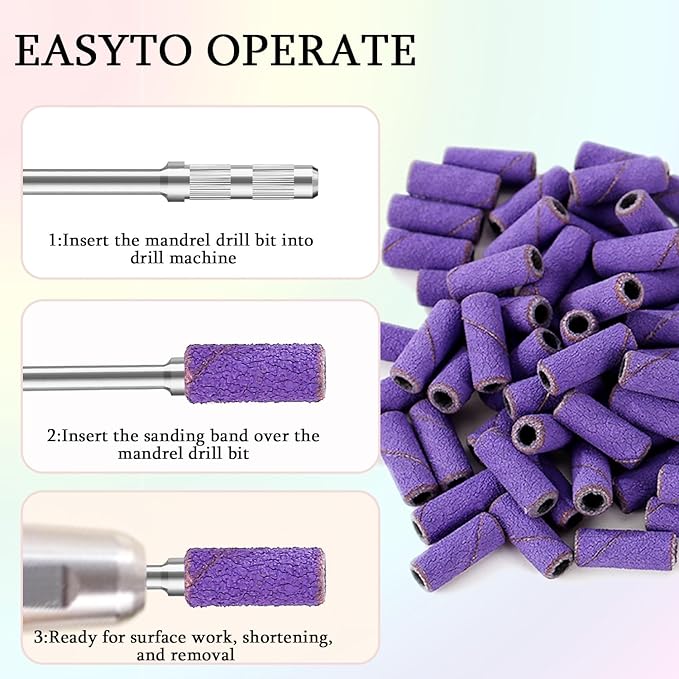 EASYTO OPERATE

1:Insert the mandrel drill bit into drill machine

2:Insert the sanding band over the mandrel drill bit

3:Ready for surface work, shortening, and removal