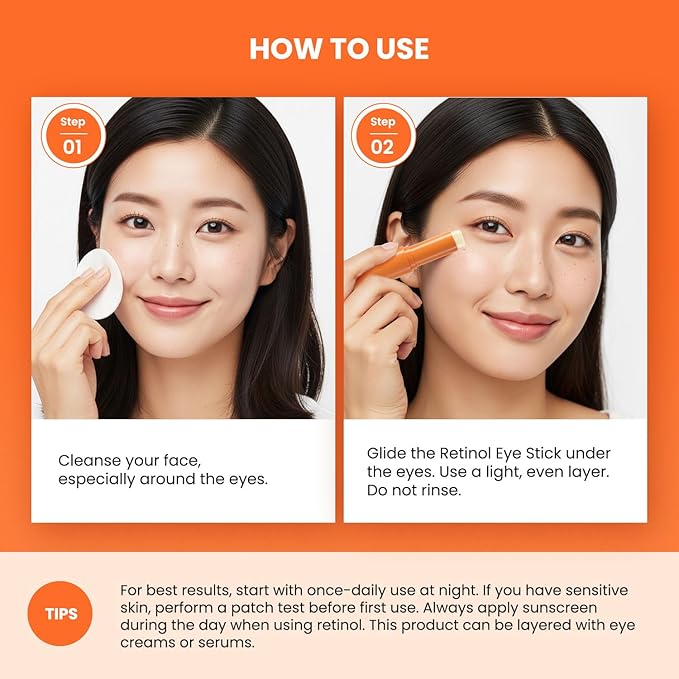 HOW TO USE

Step 01

Cleanse your face, especially around the eyes.

Step 02

Glide the Retinol Eye Stick under the eyes. Use a light, even layer. Do not rinse.

TIPS

For best results, start with once-daily use at night. If you have sensitive skin, perform a patch test before first use. Always apply sunscreen during the day when using retinol. This product can be layered with eye creams or serums.