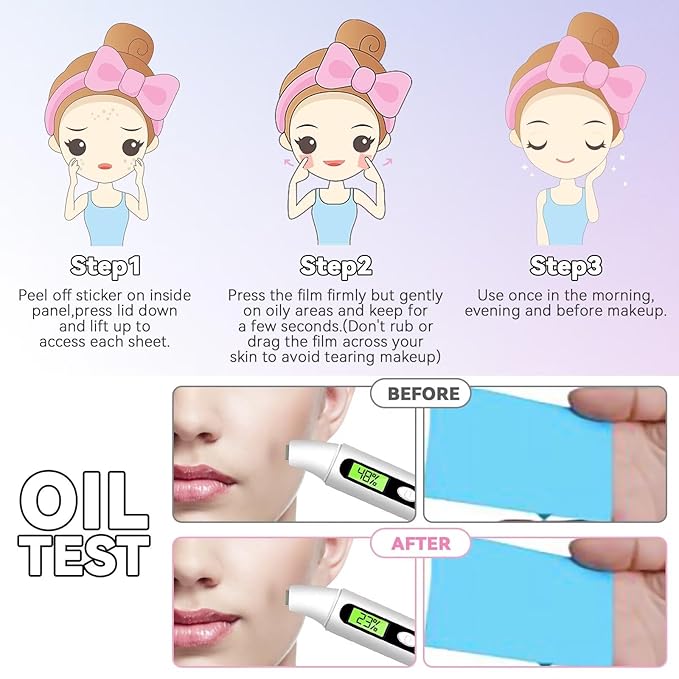 Step1
Peel off sticker on inside panel,press lid down and lift up to access each sheet.

Step2
Press the film firmly but gently on oily areas and keep for a few seconds.(Don't rub or drag the film across your skin to avoid tearing makeup)

Step3
Use once in the morning, evening and before makeup.

OIL TEST

BEFORE

48%

AFTER

23%