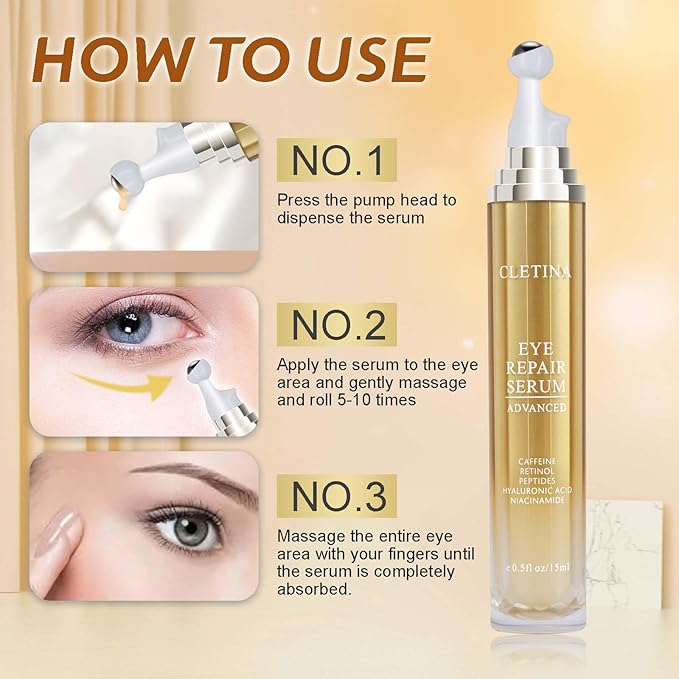 HOW TO USE

NO.1
Press the pump head to dispense the serum

NO.2
Apply the serum to the eye area and gently massage and roll 5-10 times

NO.3
Massage the entire eye area with your fingers until the serum is completely absorbed.

CLETINA

EYE REPAIR SERUM
ADVANCED

CAFFEINE
RETINOL
PEPTIDES
HYALURONIC ACID
NIACINAMIDE

e 0.5fl oz/15ml