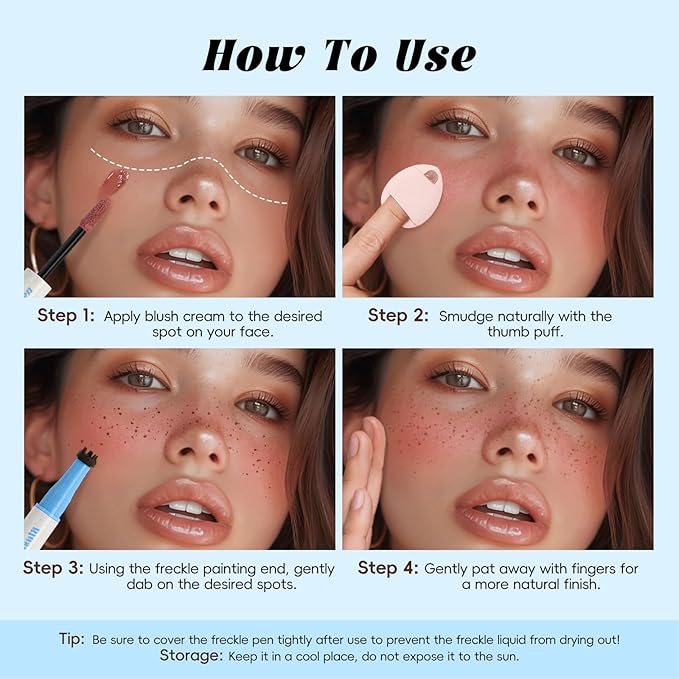 How To Use

Step 1: Apply blush cream to the desired spot on your face.

Step 2: Smudge naturally with the thumb puff.

Step 3: Using the freckle painting end, gently dab on the desired spots.

Step 4: Gently pat away with fingers for a more natural finish.

Tip: Be sure to cover the freckle pen tightly after use to prevent the freckle liquid from drying out!
Storage: Keep it in a cool place, do not expose it to the sun.