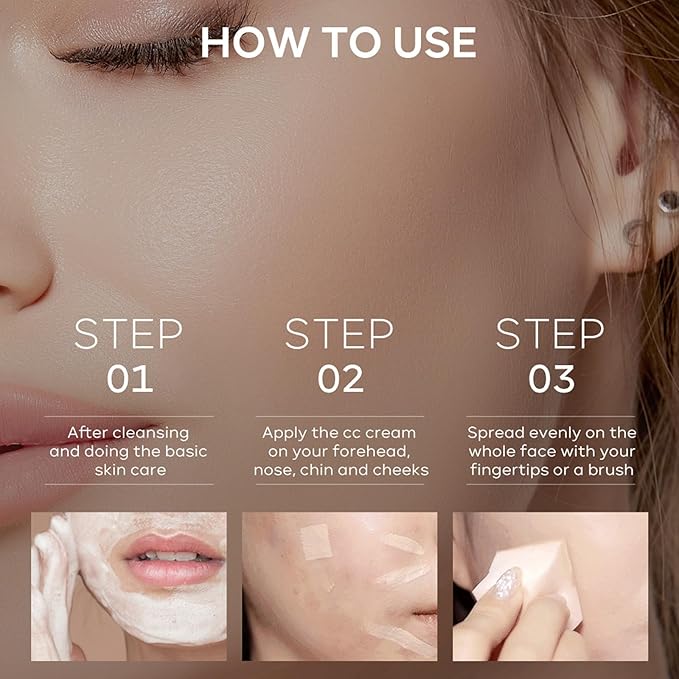 HOW TO USE

STEP 01

After cleansing and doing the basic skin care

STEP 02

Apply the cc cream on your forehead, nose, chin and cheeks

STEP 03

Spread evenly on the whole face with your fingertips or a brush