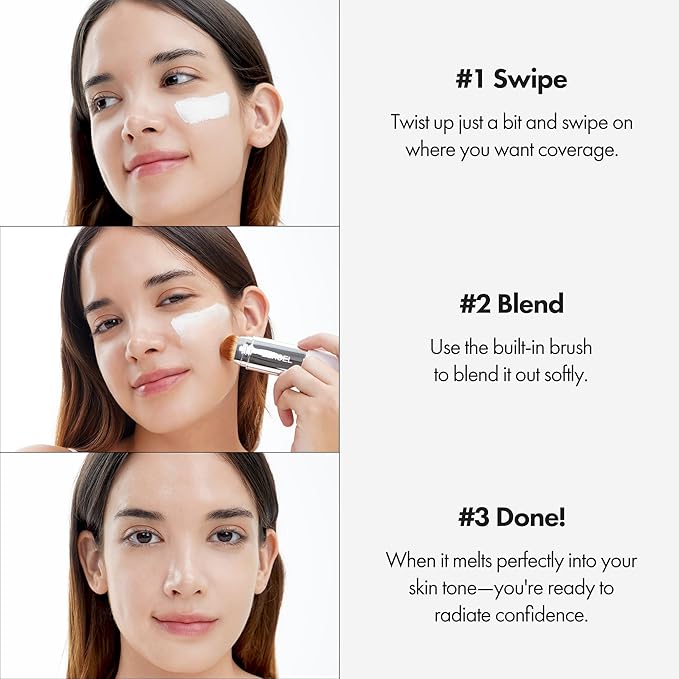 #1 Swipe

Twist up just a bit and swipe on where you want coverage.

#2 Blend

Use the built-in brush to blend it out softly.

#3 Done!

When it melts perfectly into your skin tone—you're ready to radiate confidence.