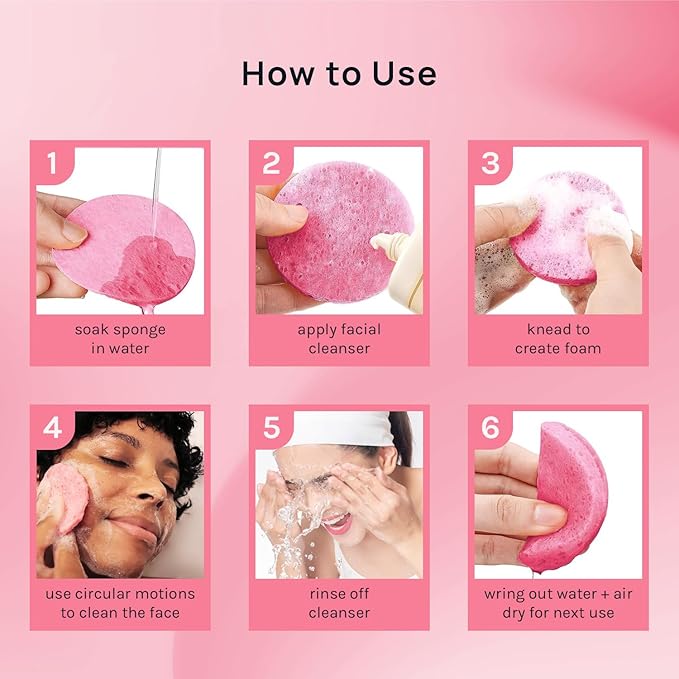 How to Use

1
soak sponge in water

2
apply facial cleanser

3
knead to create foam

4
use circular motions to clean the face

5
rinse off cleanser

6
wring out water + air dry for next use