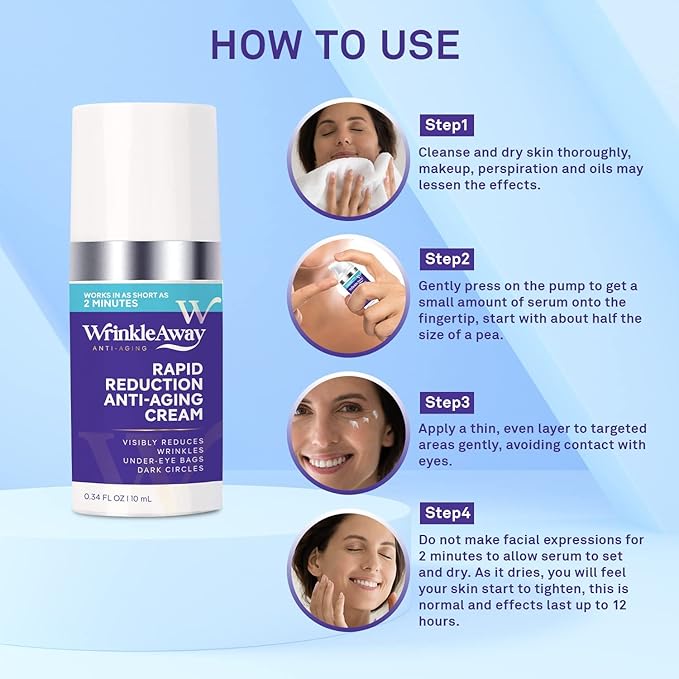 HOW TO USE

WORKS IN AS SHORT AS 2 MINUTES

W

WrinkleAway
ANTI-AGING

RAPID REDUCTION ANTI-AGING CREAM

VISIBLY REDUCES
WRINKLES
UNDER-EYE BAGS
DARK CIRCLES

0.34 FL OZ | 10 mL

Step1
Cleanse and dry skin thoroughly, makeup, perspiration and oils may lessen the effects.

Step2
Gently press on the pump to get a small amount of serum onto the fingertip, start with about half the size of a pea.

Step3
Apply a thin, even layer to targeted areas gently, avoiding contact with eyes.

Step4
Do not make facial expressions for 2 minutes to allow serum to set and dry. As it dries, you will feel your skin start to tighten, this is normal and effects last up to 12 hours.