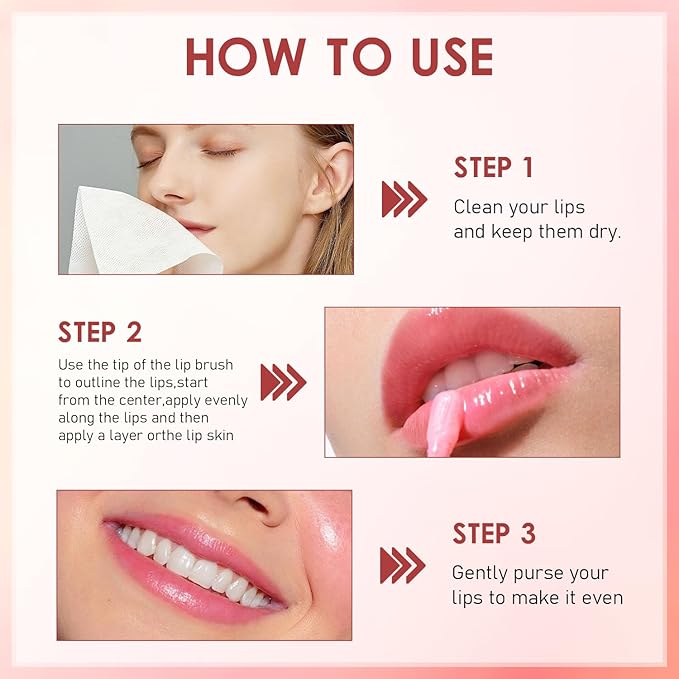 HOW TO USE

STEP 1
Clean your lips and keep them dry.

STEP 2
Use the tip of the lip brush to outline the lips,start from the center,apply evenly along the lips and then apply a layer orthe lip skin

STEP 3
Gently purse your lips to make it even