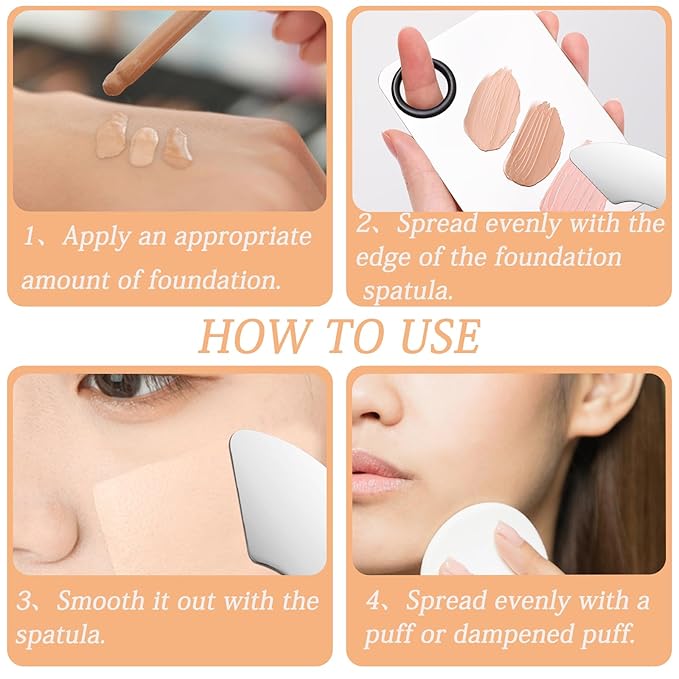 1、Apply an appropriate amount of foundation.

2、Spread evenly with the edge of the foundation spatula.

HOW TO USE

3、Smooth it out with the spatula.

4、Spread evenly with a puff or dampened puff.