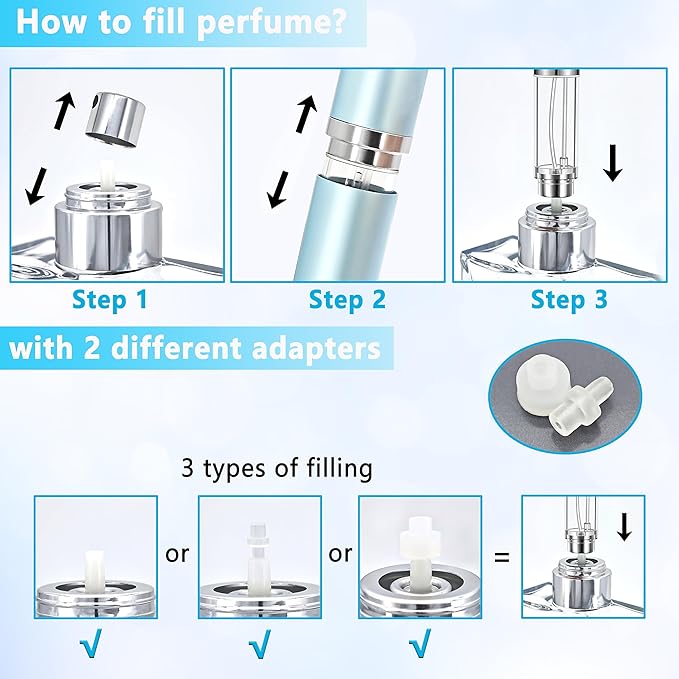 How to fill perfume?

Step 1

Step 2

Step 3

with 2 different adapters

3 types of filling

or

or

=

√

√

√