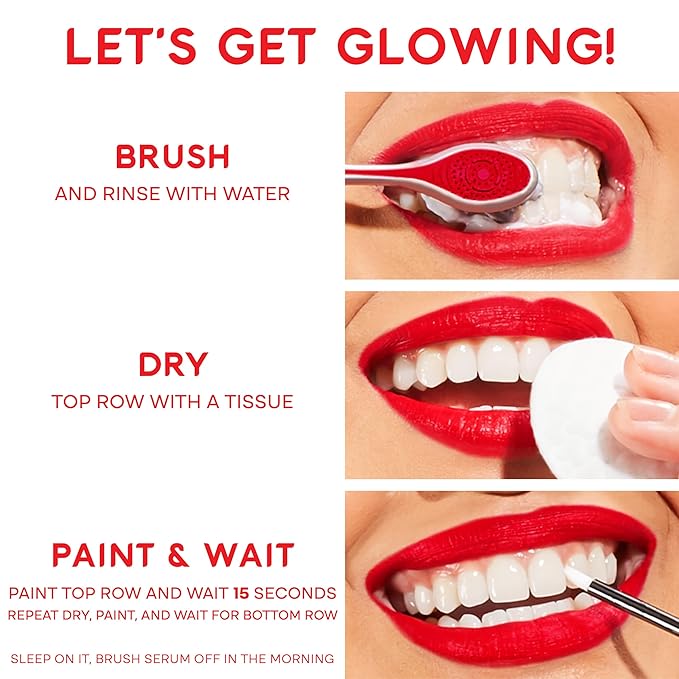 LET'S GET GLOWING!

BRUSH
AND RINSE WITH WATER

DRY
TOP ROW WITH A TISSUE

PAINT & WAIT
PAINT TOP ROW AND WAIT 15 SECONDS
REPEAT DRY, PAINT, AND WAIT FOR BOTTOM ROW

SLEEP ON IT, BRUSH SERUM OFF IN THE MORNING