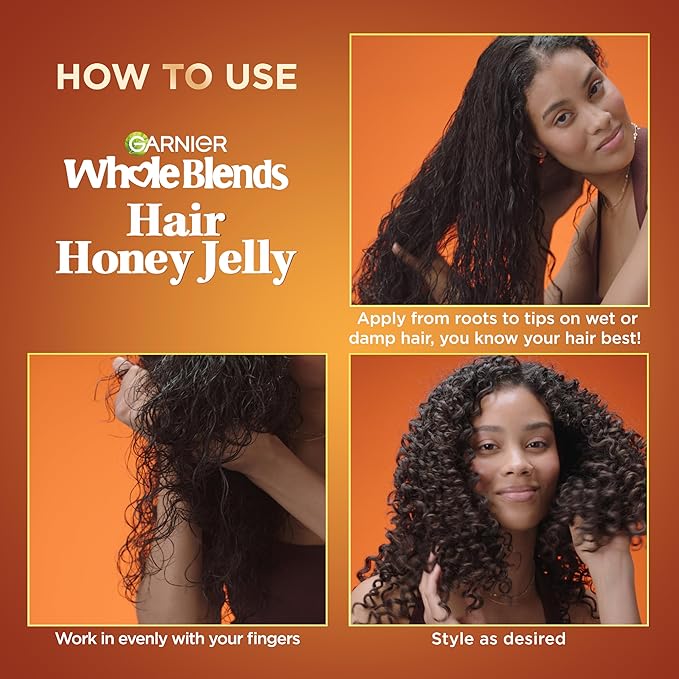 HOW TO USE

GARNIER
Whole Blends
Hair
Honey Jelly

Apply from roots to tips on wet or damp hair, you know your hair best!

Work in evenly with your fingers

Style as desired