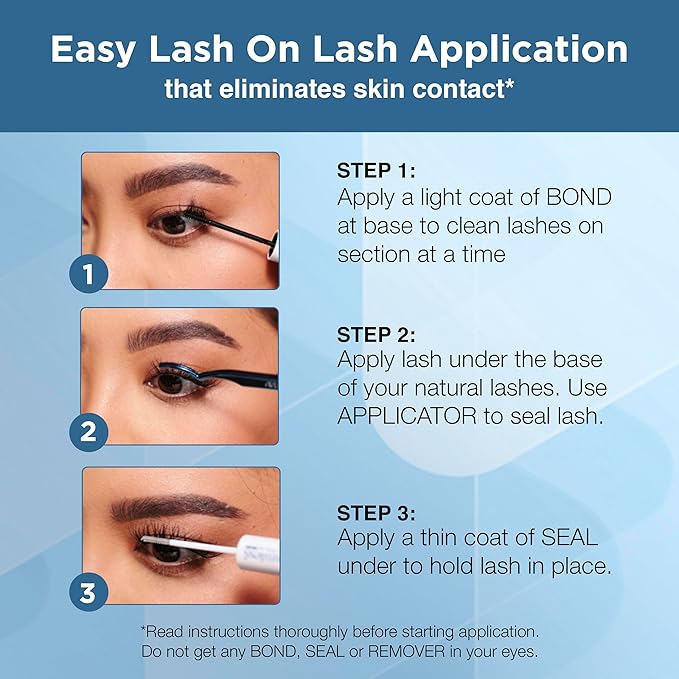 Easy Lash On Lash Application
that eliminates skin contact*

1

STEP 1:
Apply a light coat of BOND at base to clean lashes on section at a time

2

STEP 2:
Apply lash under the base of your natural lashes. Use APPLICATOR to seal lash.

3

STEP 3:
Apply a thin coat of SEAL under to hold lash in place.

*Read instructions thoroughly before starting application.
Do not get any BOND, SEAL or REMOVER in your eyes.