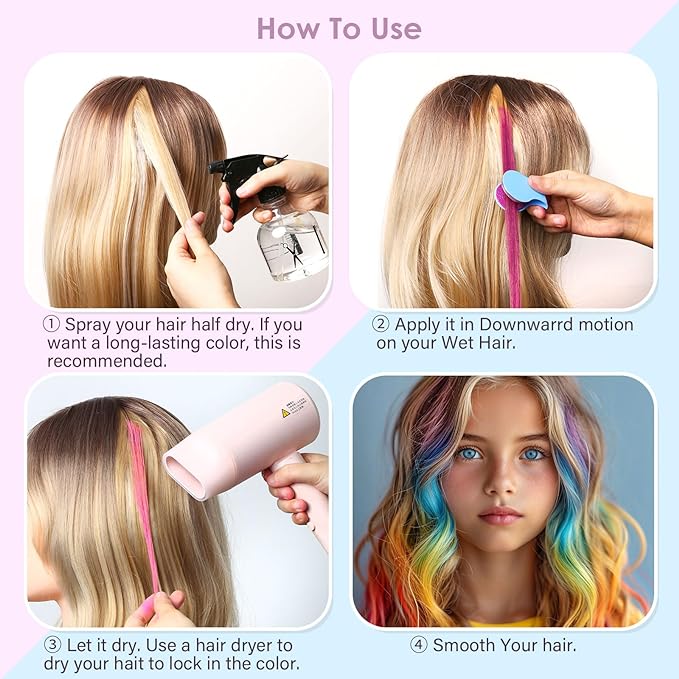 How To Use

① Spray your hair half dry. If you want a long-lasting color, this is recommended.

② Apply it in Downwarrd motion on your Wet Hair.

③ Let it dry. Use a hair dryer to dry your hait to lock in the color.

④ Smooth Your hair.