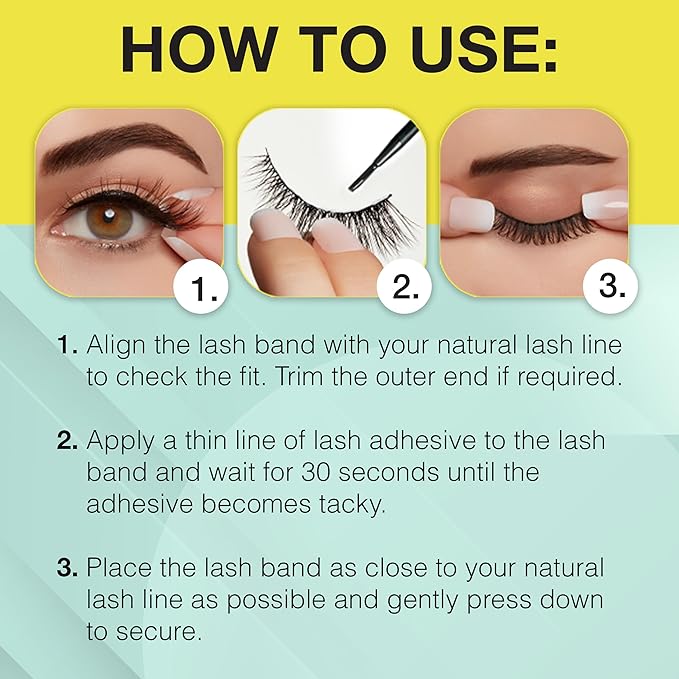 HOW TO USE:

1.

2.

3.

1. Align the lash band with your natural lash line to check the fit. Trim the outer end if required.

2. Apply a thin line of lash adhesive to the lash band and wait for 30 seconds until the adhesive becomes tacky.

3. Place the lash band as close to your natural lash line as possible and gently press down to secure.