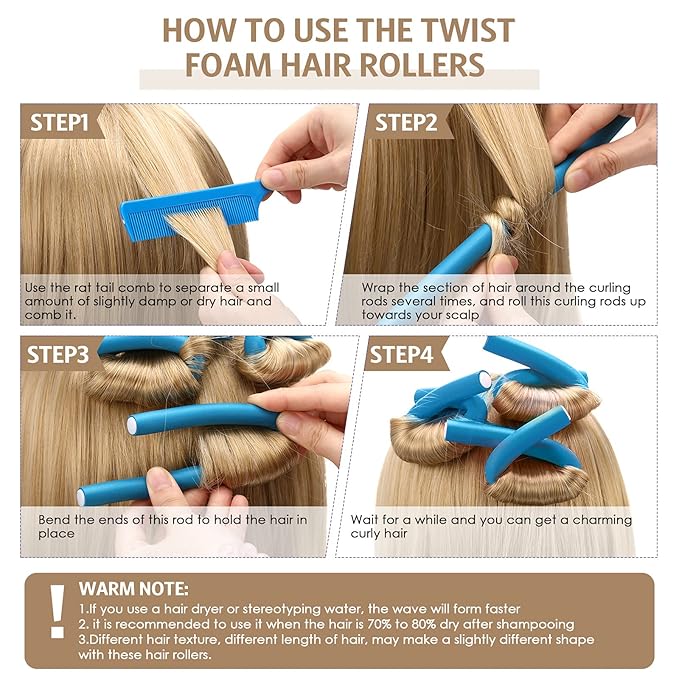 HOW TO USE THE TWIST FOAM HAIR ROLLERS

STEP1

Use the rat tail comb to separate a small amount of slightly damp or dry hair and comb it.

STEP2

Wrap the section of hair around the curling rods several times, and roll this curling rods up towards your scalp

STEP3

Bend the ends of this rod to hold the hair in place

STEP4

Wait for a while and you can get a charming curly hair

!

WARM NOTE:
1.If you use a hair dryer or stereotyping water, the wave will form faster
2. it is recommended to use it when the hair is 70% to 80% dry after shampooing
3.Different hair texture, different length of hair, may make a slightly different shape with these hair rollers.